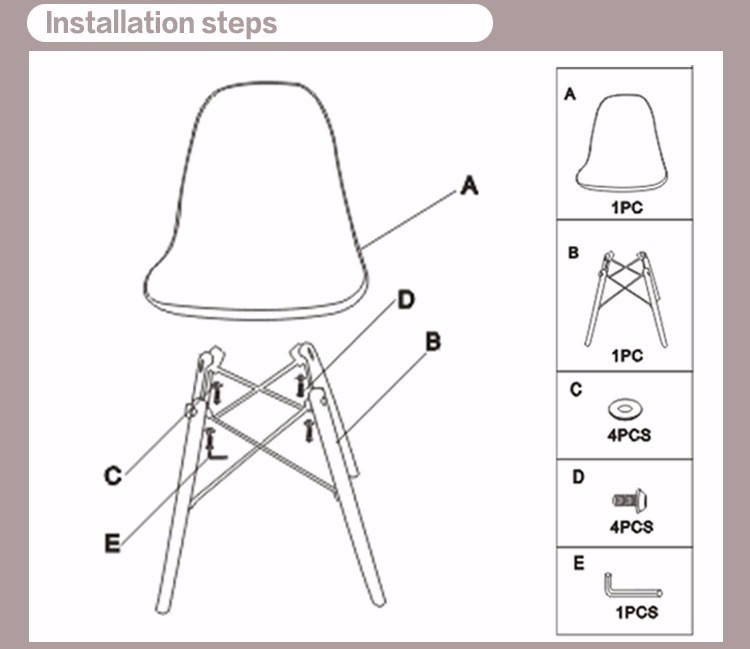 Installation steps

A

D

B

C

E

A
1PC

B
1PC

C
4PCS

D
4PCS

E
1PCS