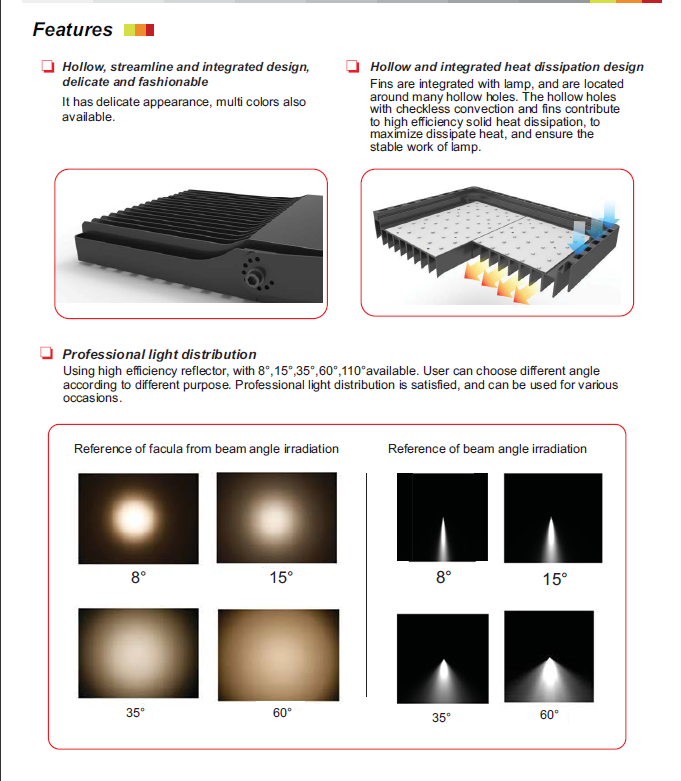 Features

Hollow, streamline and integrated design, delicate and fashionable
It has delicate appearance, multi colors also available.

Hollow and integrated heat dissipation design
Fins are integrated with lamp, and are located around many hollow holes. The hollow holes with checkless convection and fins contribute to high efficiency solid heat dissipation, to maximize dissipate heat, and ensure the stable work of lamp.

Professional light distribution
Using high efficiency reflector, with 8°,15°,35°,60°,110°available. User can choose different angle according to different purpose. Professional light distribution is satisfied, and can be used for various occasions.

Reference of facula from beam angle irradiation

8°

15°

35°

60°

Reference of beam angle irradiation

8°

15°

35°

60°