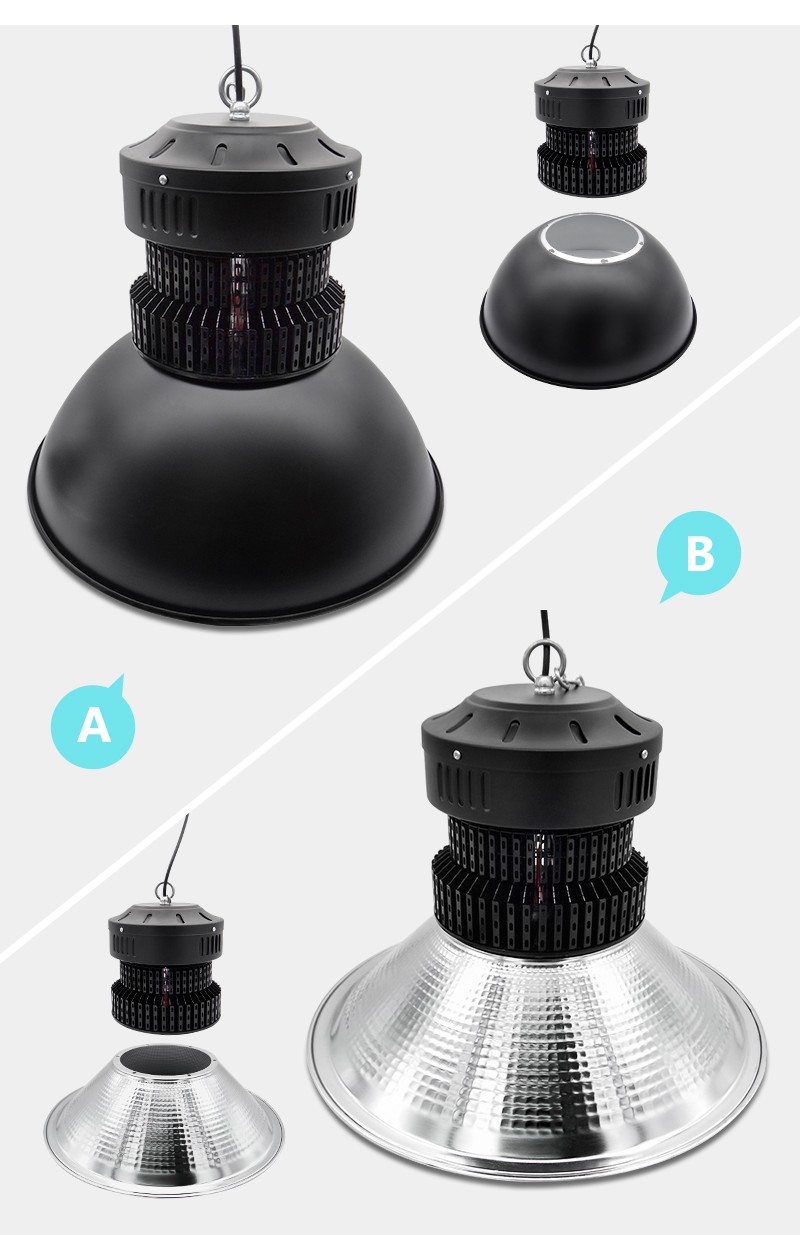 B

A